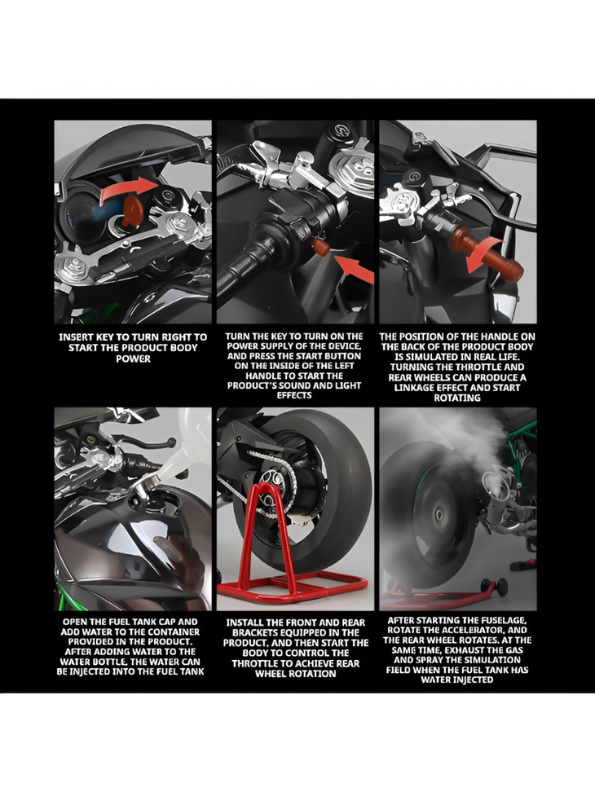 INSERT KEY TO TURN RIGHT TO START THE PRODUCT BODY POWER

TURN THE KEY TO TURN ON THE POWER SUPPLY OF THE DEVICE, AND PRESS THE START BUTTON ON THE INSIDE OF THE LEFT HANDLE TO START THE PRODUCT'S SOUND AND LIGHT EFFECTS

THE POSITION OF THE HANDLE ON THE BACK OF THE PRODUCT BODY IS SIMULATED IN REAL LIFE. TURNING THE THROTTLE AND REAR WHEELS CAN PRODUCE A LINKAGE EFFECT AND START ROTATING

OPEN THE FUEL TANK CAP AND ADD WATER TO THE CONTAINER PROVIDED IN THE PRODUCT. AFTER ADDING WATER TO THE WATER BOTTLE, THE WATER CAN BE INJECTED INTO THE FUEL TANK

INSTALL THE FRONT AND REAR BRACKETS EQUIPPED IN THE PRODUCT, AND THEN START THE BODY TO CONTROL THE THROTTLE TO ACHIEVE REAR WHEEL ROTATION

AFTER STARTING THE FUSELAGE, ROTATE THE ACCELERATOR, AND THE REAR WHEEL ROTATES. AT THE SAME TIME, EXHAUST THE GAS AND SPRAY THE SIMULATION FIELD WHEN THE FUEL TANK HAS WATER INJECTED