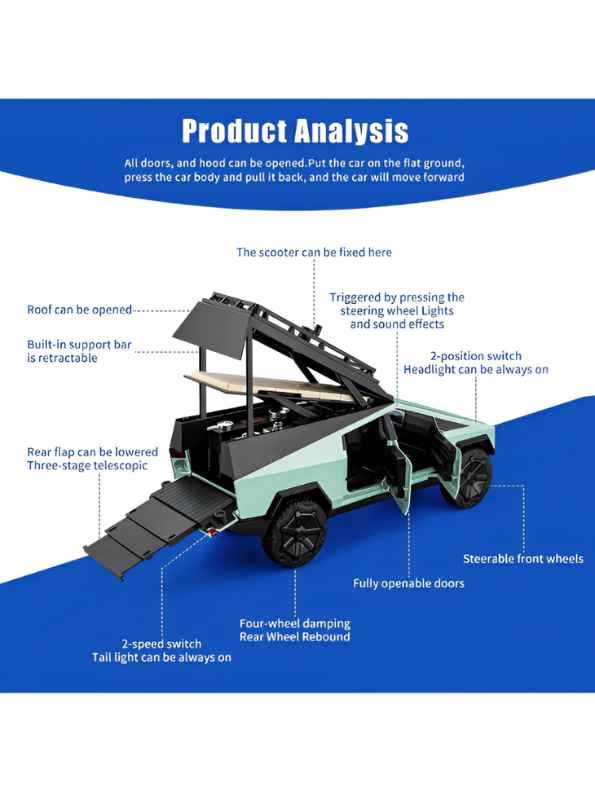 Product Analysis

All doors, and hood can be opened.Put the car on the flat ground, press the car body and pull it back, and the car will move forward

The scooter can be fixed here

Roof can be opened

Triggered by pressing the steering wheel Lights and sound effects

Built-in support bar is retractable

2-position switch Headlight can be always on

Rear flap can be lowered Three-stage telescopic

Steerable front wheels

Fully openable doors

Four-wheel damping Rear Wheel Rebound

2-speed switch Tail light can be always on