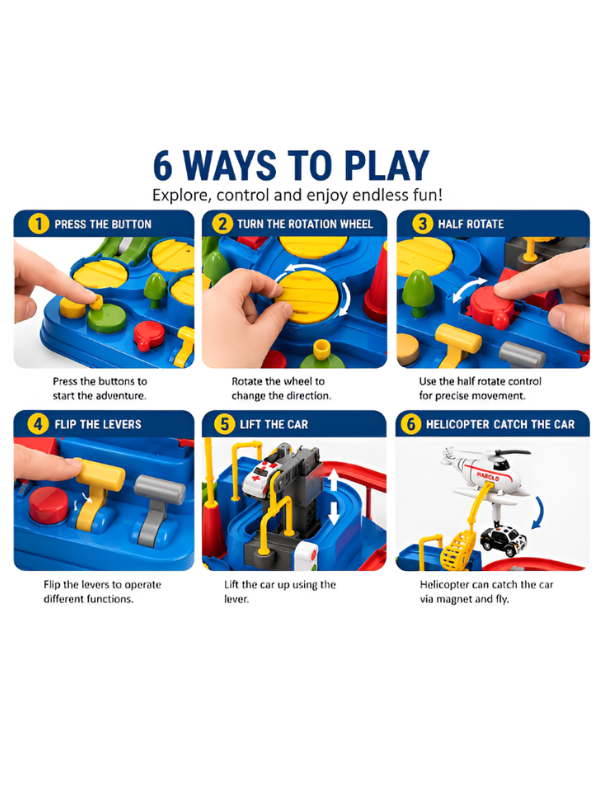 6 WAYS TO PLAY
Explore, control and enjoy endless fun!

1 PRESS THE BUTTON

Press the buttons to start the adventure.

2 TURN THE ROTATION WHEEL

Rotate the wheel to change the direction.

3 HALF ROTATE

Use the half rotate control for precise movement.

4 FLIP THE LEVERS

Flip the levers to operate different functions.

5 LIFT THE CAR

Lift the car up using the lever.

6 HELICOPTER CATCH THE CAR

HAROLD

Helicopter can catch the car via magnet and fly.