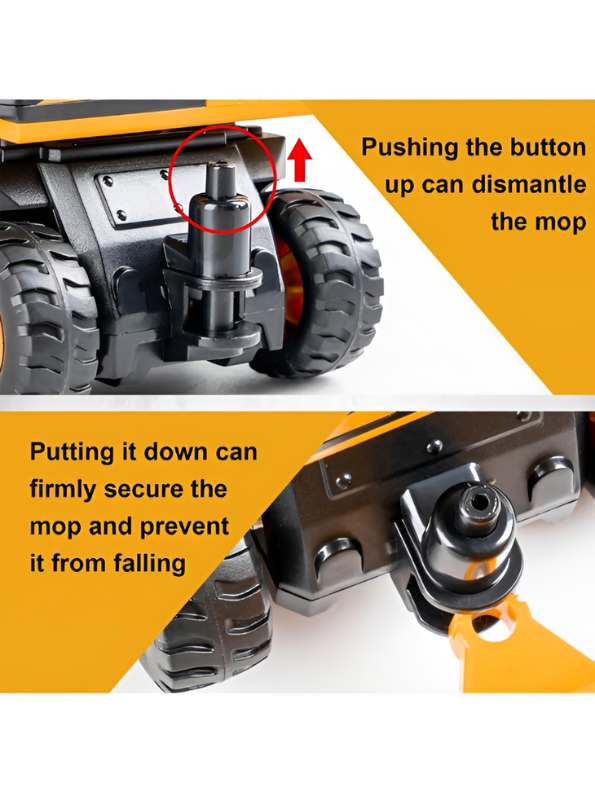 Pushing the button up can dismantle the mop

Putting it down can firmly secure the mop and prevent it from falling