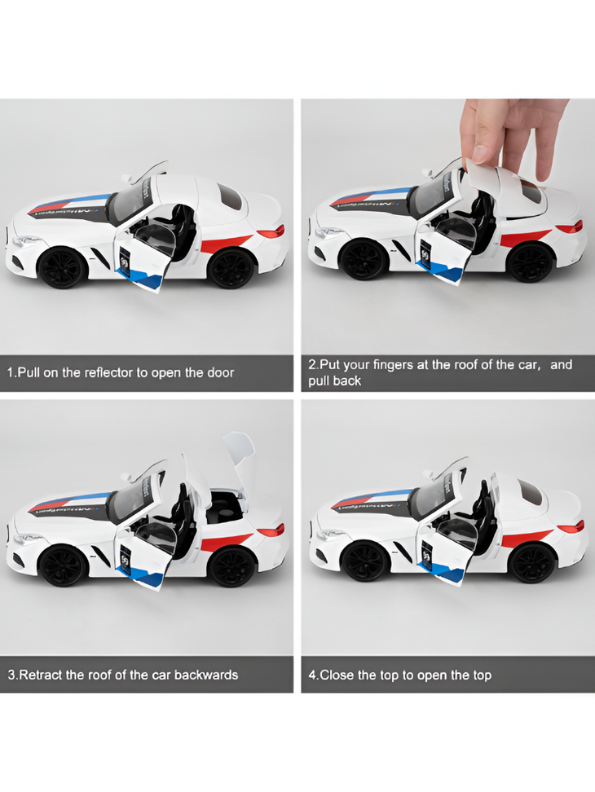 1.Pull on the reflector to open the door

2.Put your fingers at the roof of the car,  and pull back

3.Retract the roof of the car backwards

4.Close the top to open the top