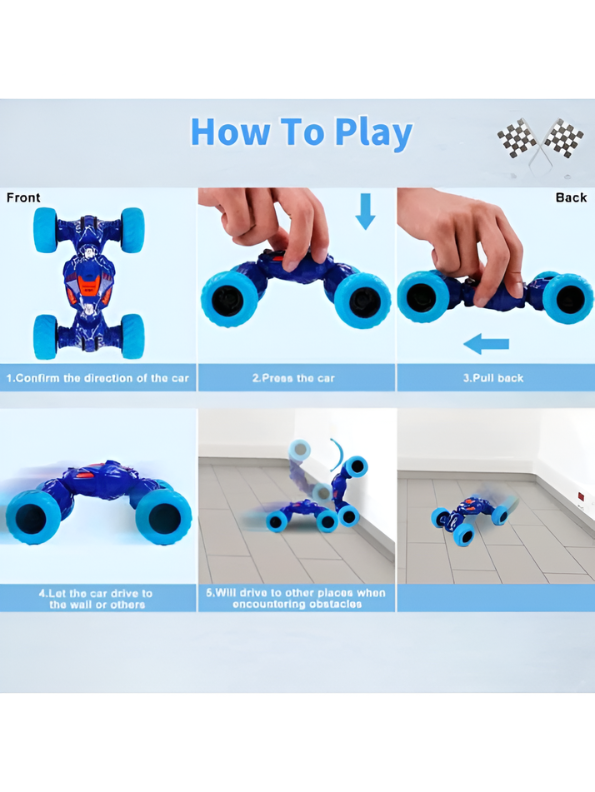 How To Play

Front

Back

1.Confirm the direction of the car

2.Press the car

3.Pull back

4.Let the car drive to the wall or others

5.Will drive to other places when encountering obstacles