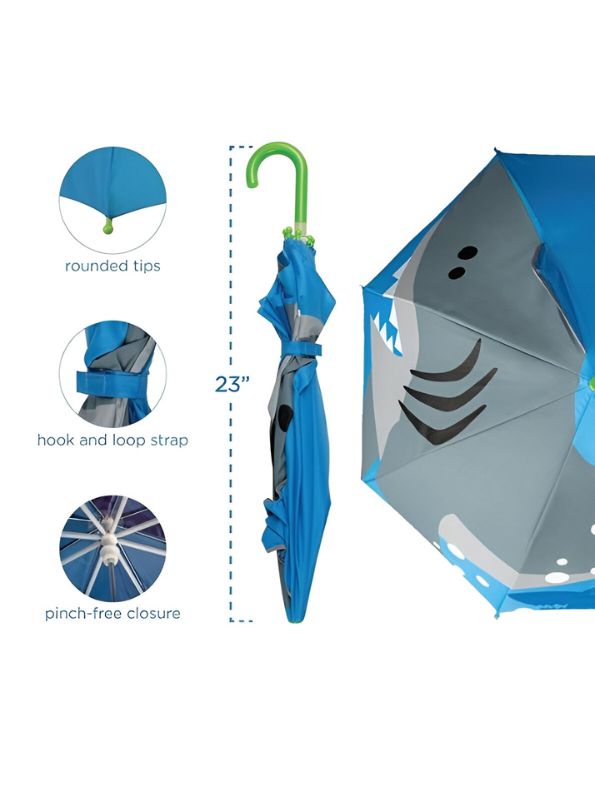 rounded tips

hook and loop strap

pinch-free closure

23"